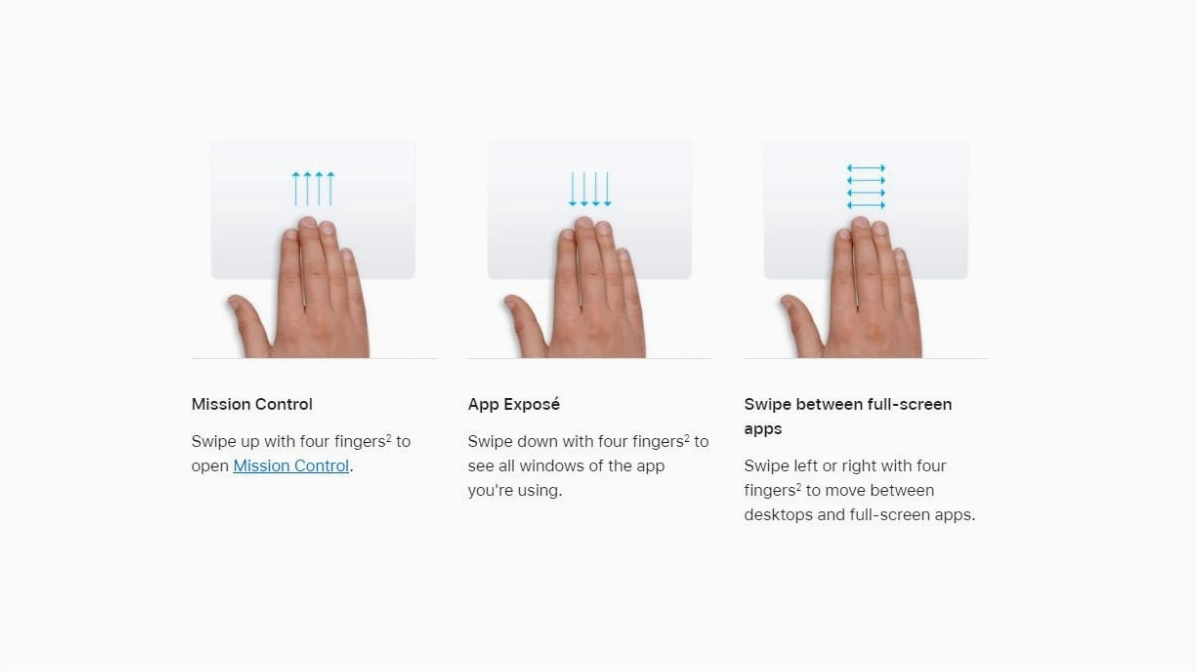 Mission Control

Swipe up with four fingers$^2$ to open Mission Control.

App Exposé

Swipe down with four fingers$^2$ to see all windows of the app you're using.

Swipe between full-screen apps

Swipe left or right with four fingers$^2$ to move between desktops and full-screen apps.